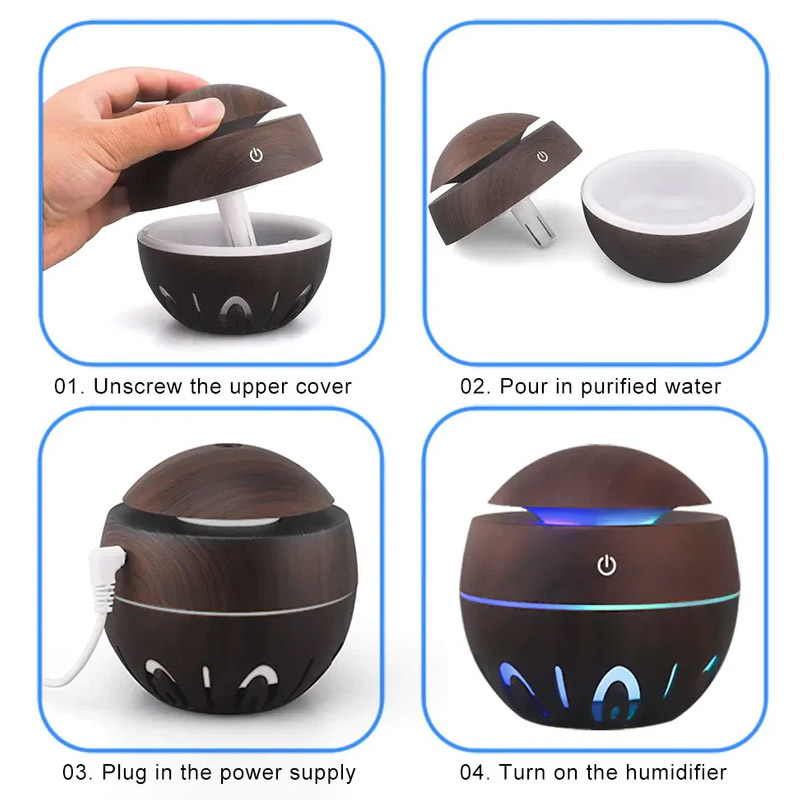 01. Unscrew the upper cover

02. Pour in purified water

03. Plug in the power supply

04. Turn on the humidifier